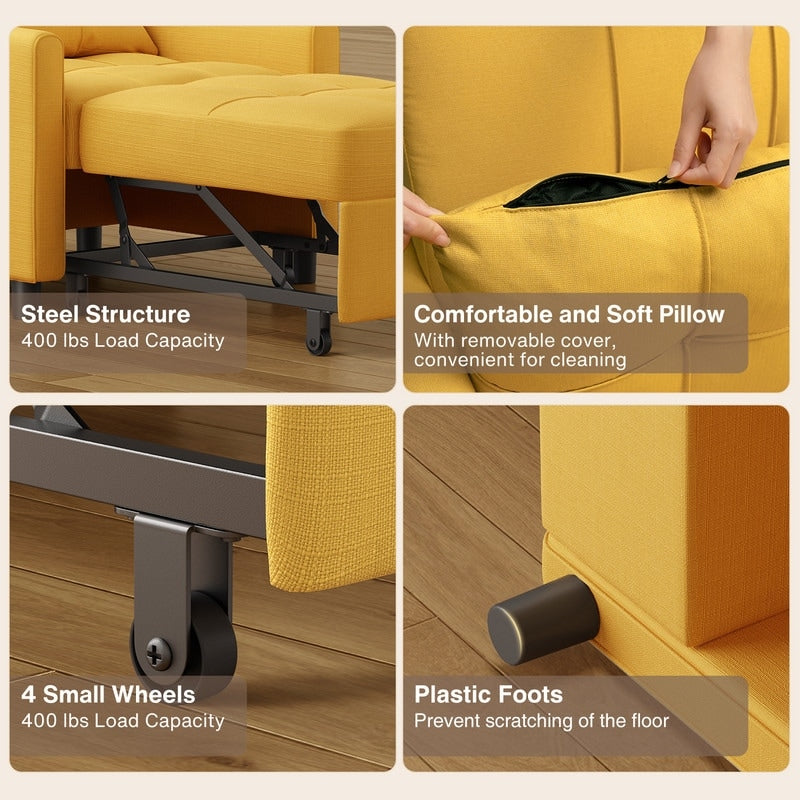 Steel Structure
400 lbs Load Capacity

Comfortable and Soft Pillow
With removable cover, convenient for cleaning

4 Small Wheels
400 lbs Load Capacity

Plastic Foots
Prevent scratching of the floor