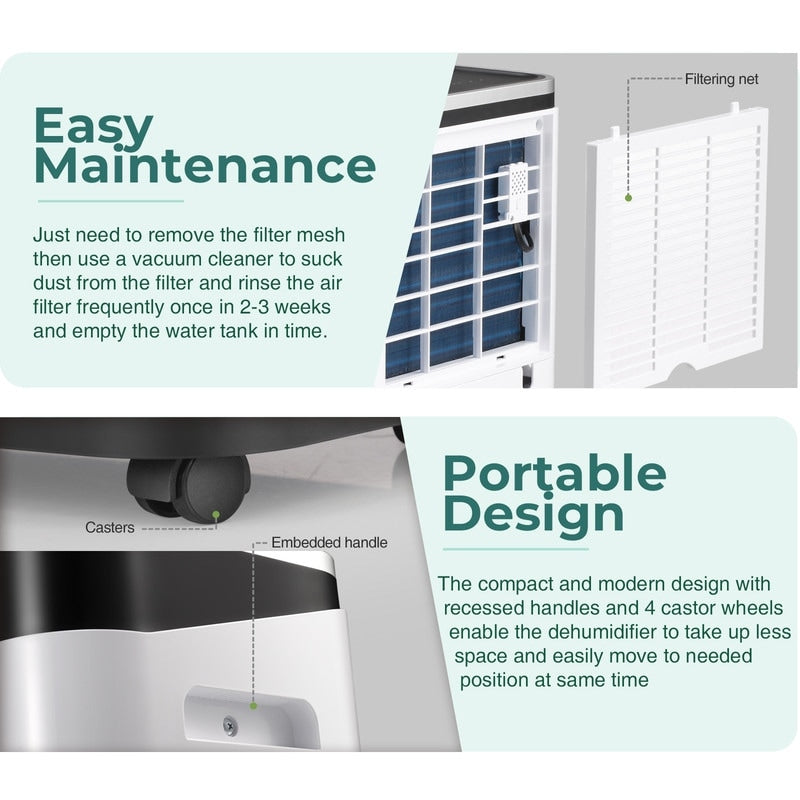 Easy Maintenance

Just need to remove the filter mesh then use a vacuum cleaner to suck dust from the filter and rinse the air filter frequently once in 2-3 weeks and empty the water tank in time.

Filtering net

Casters

Embedded handle

Portable Design

The compact and modern design with recessed handles and 4 castor wheels enable the dehumidifier to take up less space and easily move to needed position at same time